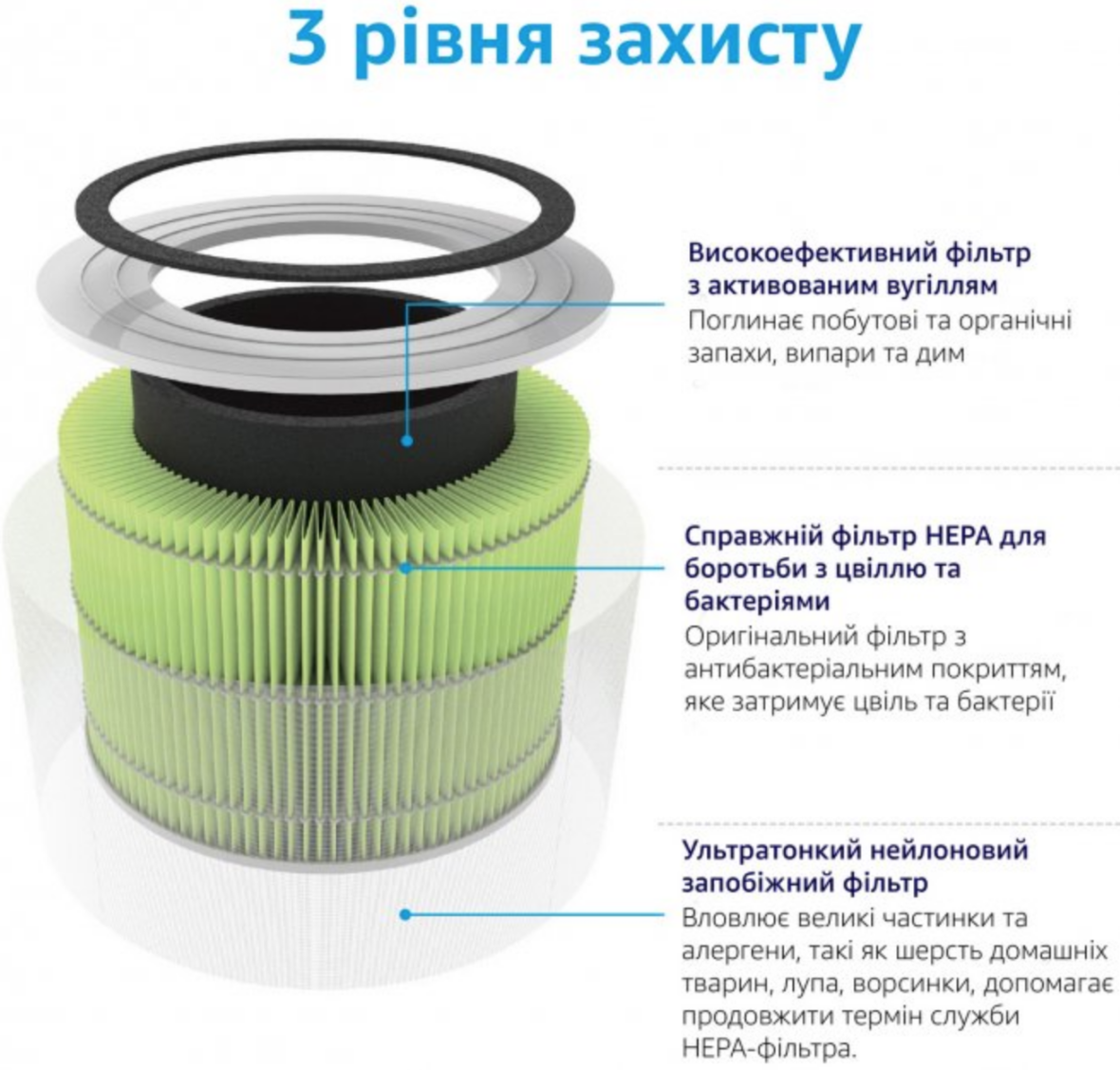 3 рівня захисту

Високоефективний фільтр з активованим вугіллям
Поглинає побутові та органічні запахи, випари та дим

Справжній фільтр HEPA для боротьби з цвіллю та бактеріями
Оригінальний фільтр з антибактеріальним покриттям, яке затримує цвіль та бактерії

Ультратонкий нейлоновий запобіжний фільтр
Вловлює великі частинки та алергени, такі як шерсть домашніх тварин, лупа, ворсинки, допомагає продовжити термін служби HEPA-фільтра.